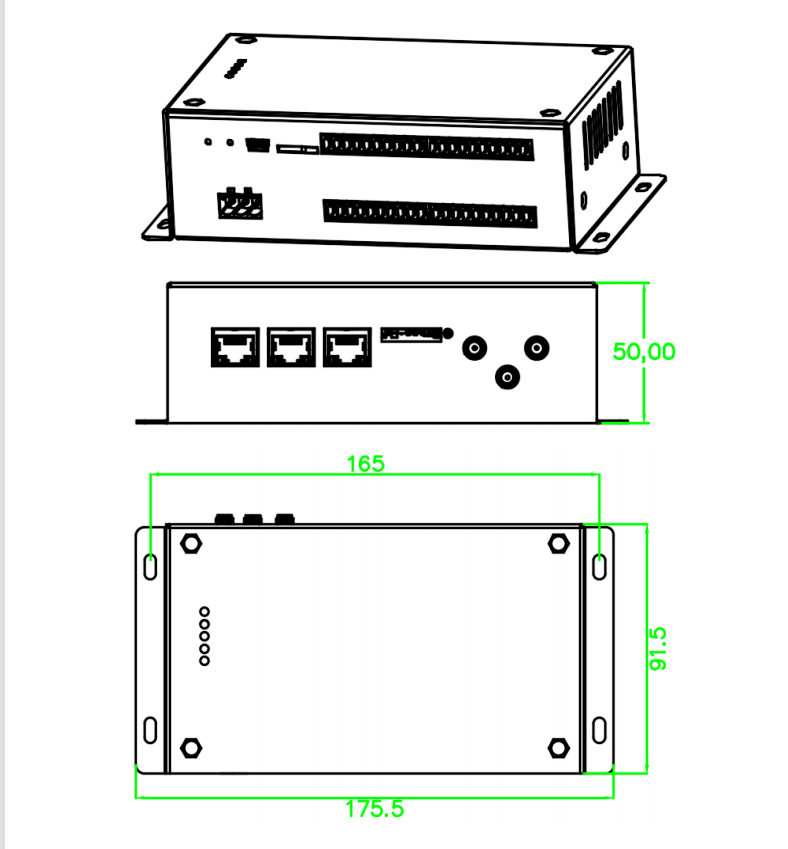 50,00

165

91.5

175.5